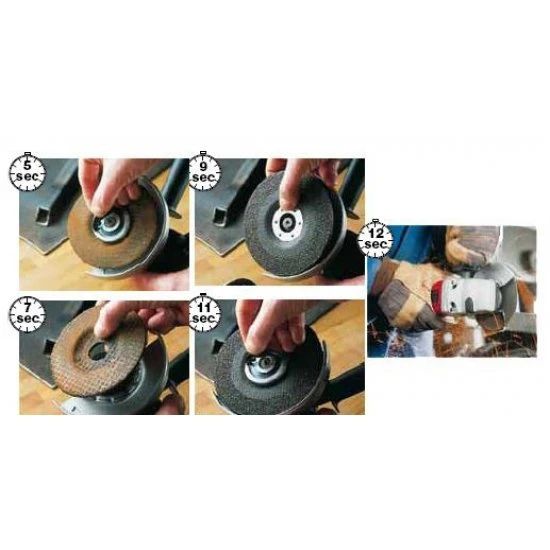 5 sec

9 sec

7 sec

11 sec

12 sec